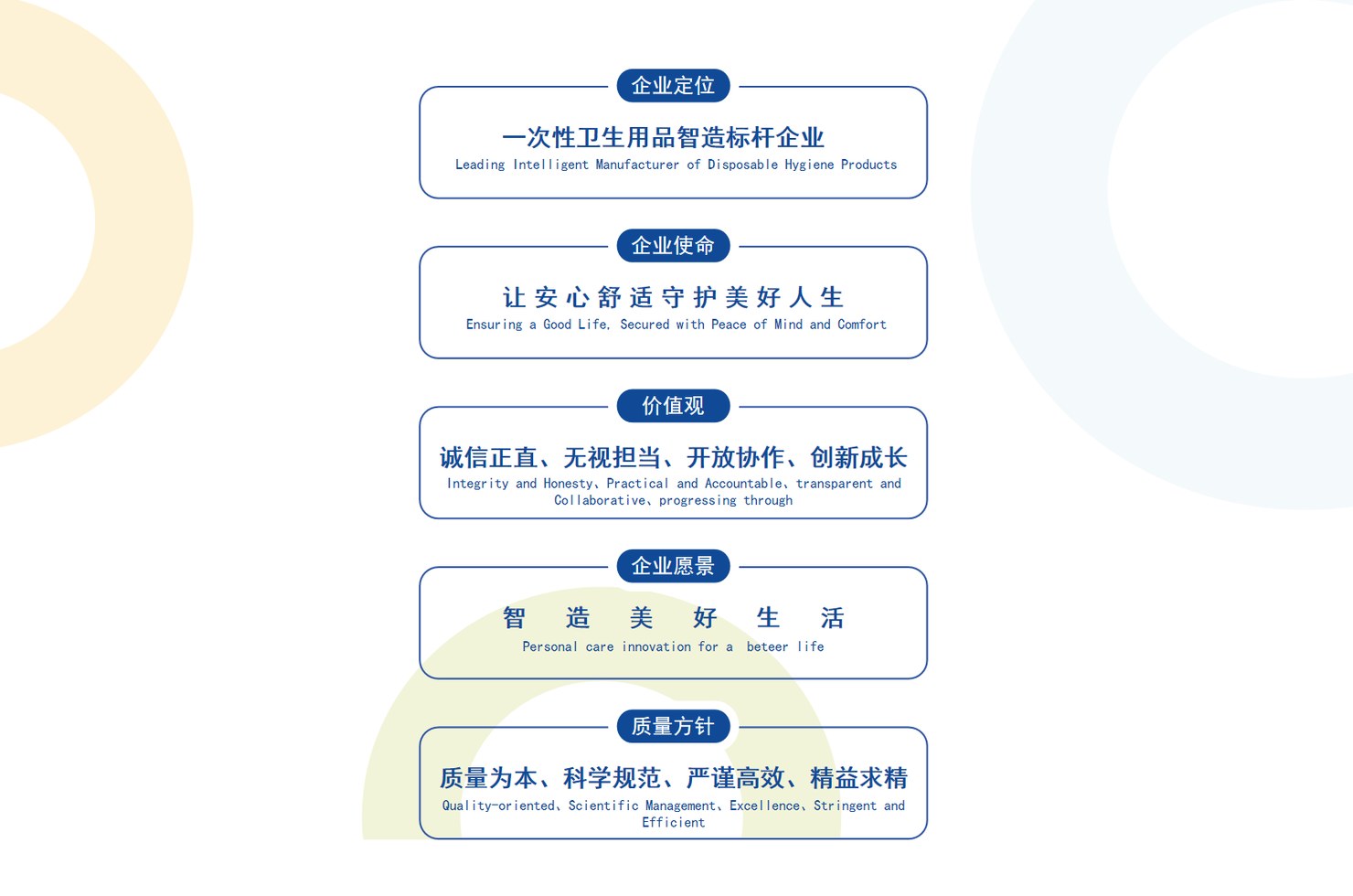 企业定位

一次性卫生用品智造标杆企业

Leading Intelligent Manufacturer of Disposable Hygiene Products

企业使命

让安心舒适守护美好人生

Ensuring a Good Life, Secured with Peace of Mind and Comfort

价值观

诚信正直、无视担当、开放协作、创新成长

Integrity and Honesty、Practical and Accountable、transparent and Collaborative、progressing through

企业愿景

智 造 美 好 生 活

Personal care innovation for a beteer life

质量方针

质量为本、科学规范、严谨高效、精益求精

Quality-oriented、Scientific Management、Excellence、Stringent and Efficient